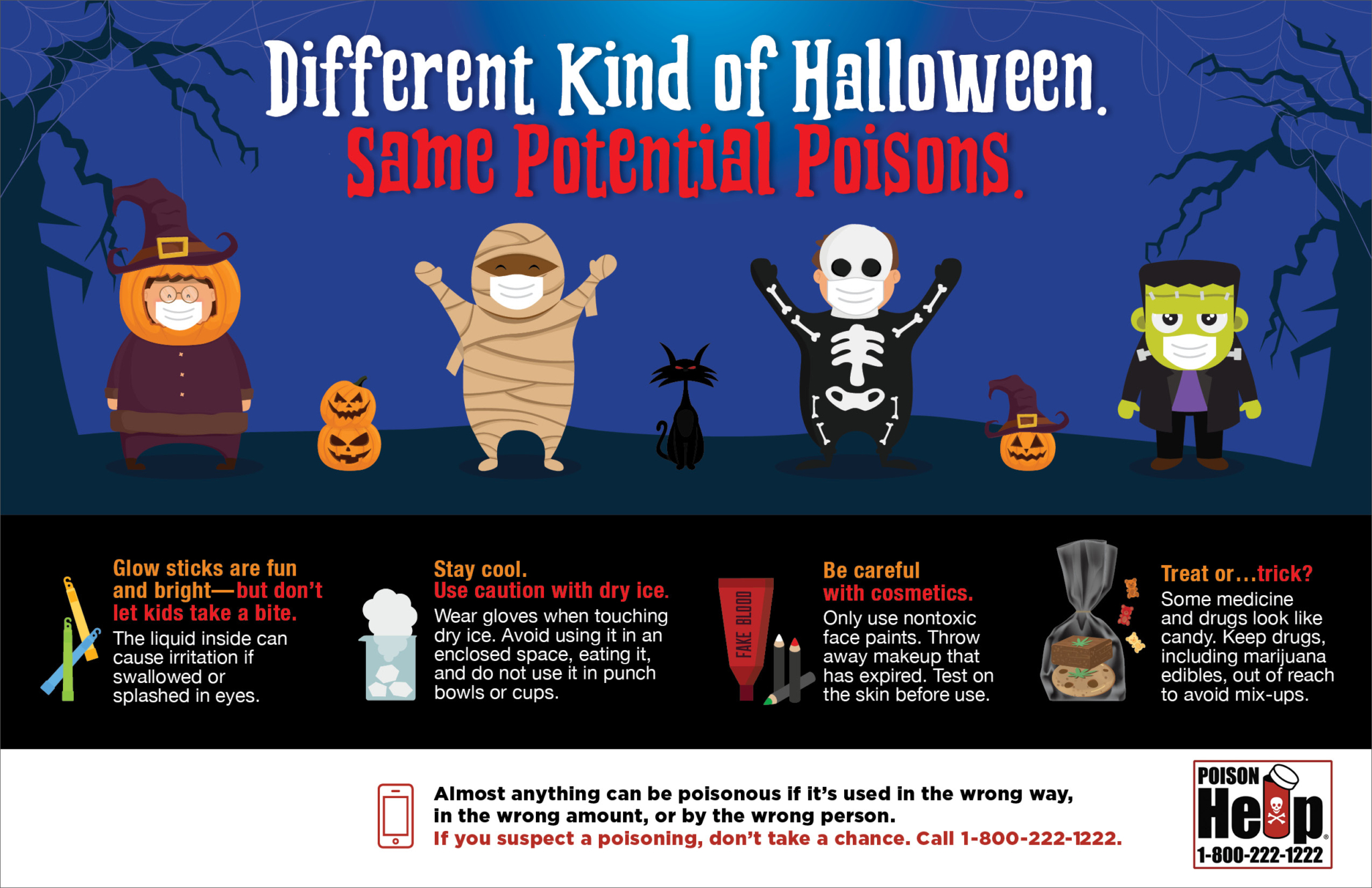 Different Kind of Halloween.
Same Potential Poisons.

Glow sticks are fun and bright—but don't let kids take a bite.
The liquid inside can cause irritation if swallowed or splashed in eyes.

Stay cool.
Use caution with dry ice.
Wear gloves when touching dry ice. Avoid using it in an enclosed space, eating it, and do not use it in punch bowls or cups.

FAKE BLOOD

Be careful with cosmetics.
Only use nontoxic face paints. Throw away makeup that has expired. Test on the skin before use.

Treat or…trick?
Some medicine and drugs look like candy. Keep drugs, including marijuana edibles, out of reach to avoid mix-ups.

Almost anything can be poisonous if it's used in the wrong way, in the wrong amount, or by the wrong person.
If you suspect a poisoning, don't take a chance. Call 1-800-222-1222.

POISON Help
1-800-222-1222